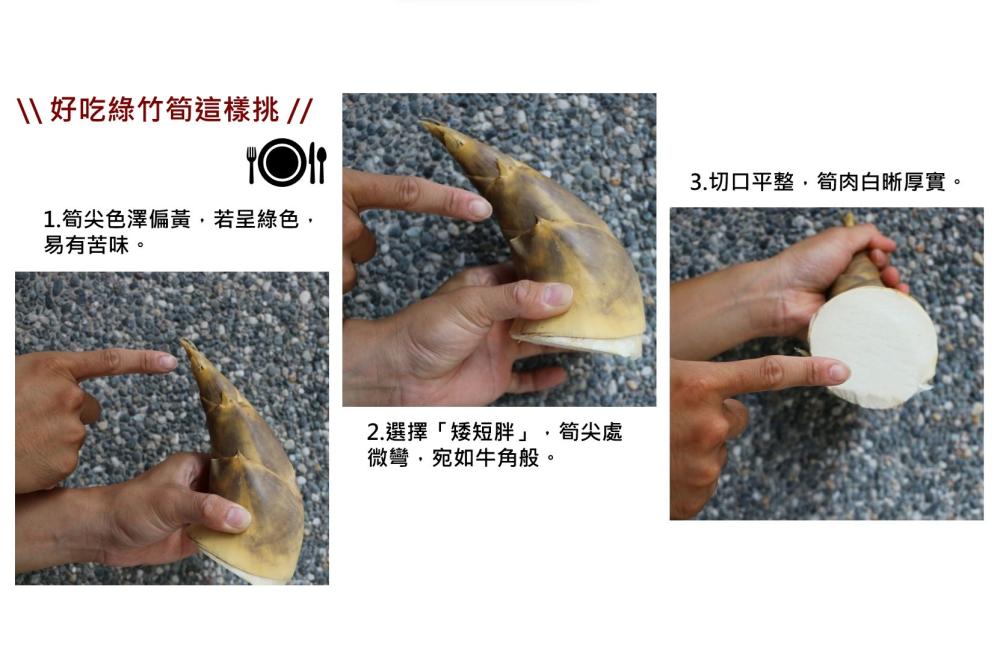 \\ 好吃綠竹筍這樣挑 //

1.筍尖色澤偏黃，若呈綠色，易有苦味。

2.選擇「矮短胖」，筍尖處微彎，宛如牛角般。

3.切口平整，筍肉白晰厚實。